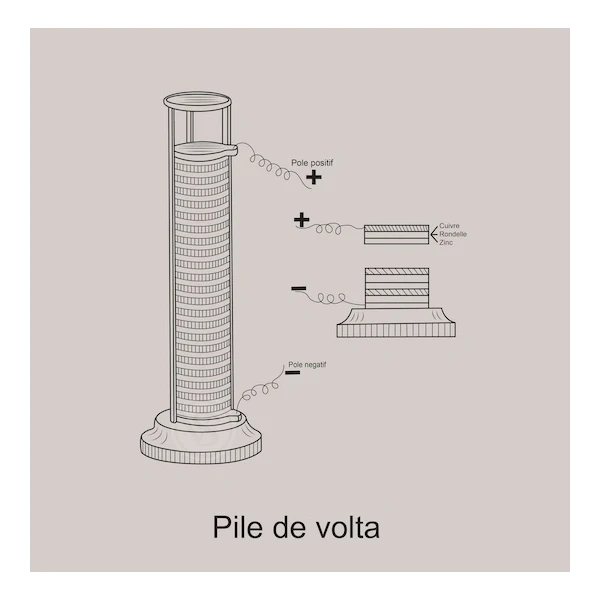 Pole positif
+

+
Cuivre
Rondelle
Zinc

−

Pole negatif
−

Pile de volta